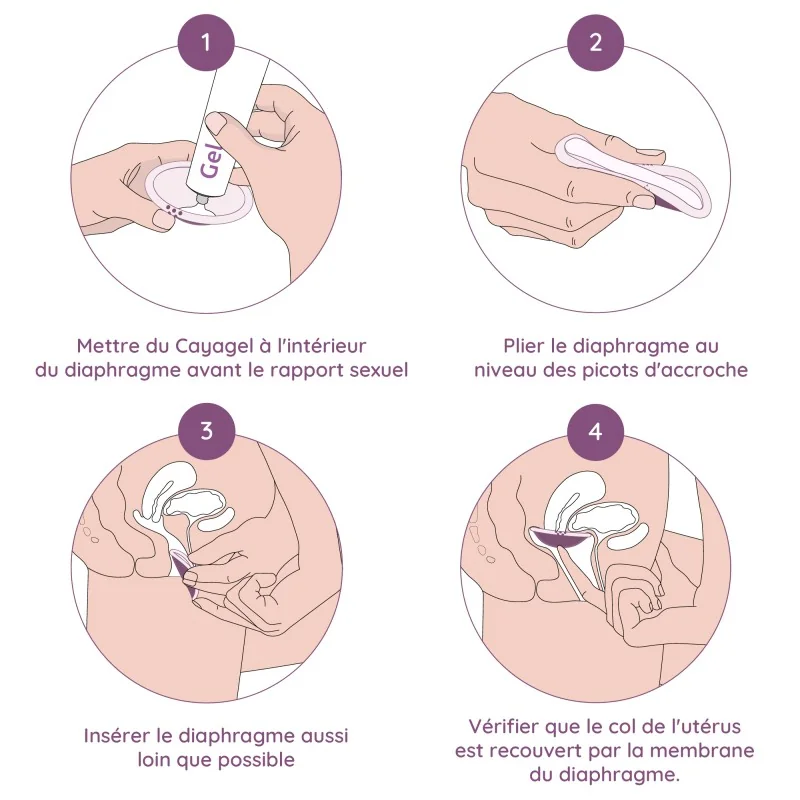 1

Gel

Mettre du Cayagel à l'intérieur du diaphragme avant le rapport sexuel

2

Plier le diaphragme au niveau des picots d'accroche

3

Insérer le diaphragme aussi loin que possible

4

Vérifier que le col de l'utérus est recouvert par la membrane du diaphragme.