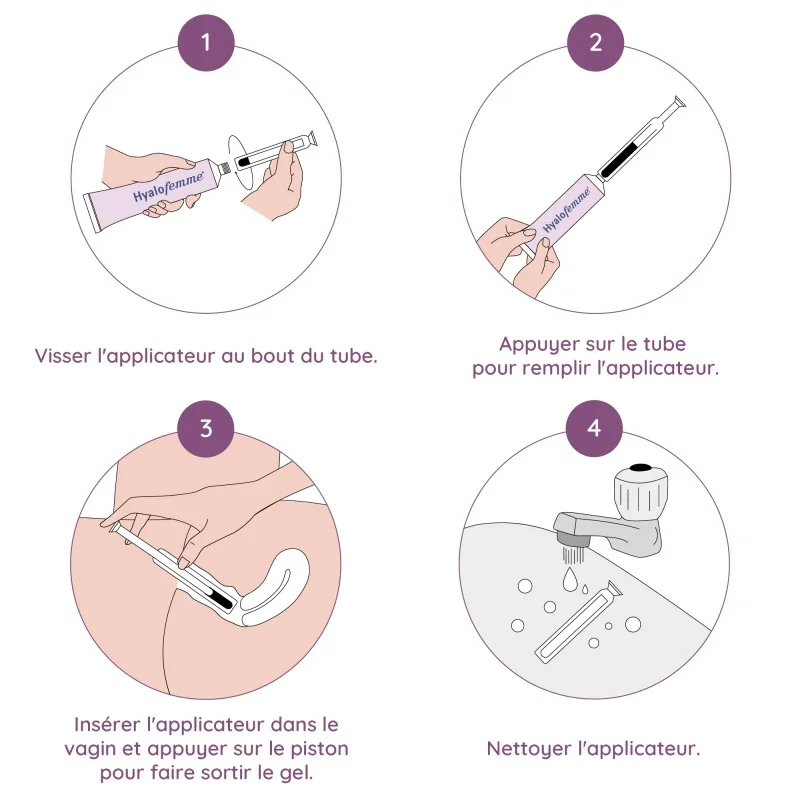 1

Hyalofemme

Visser l'applicateur au bout du tube.

2

Hyalofemme

Appuyer sur le tube pour remplir l'applicateur.

3

Insérer l'applicateur dans le vagin et appuyer sur le piston pour faire sortir le gel.

4

Nettoyer l'applicateur.